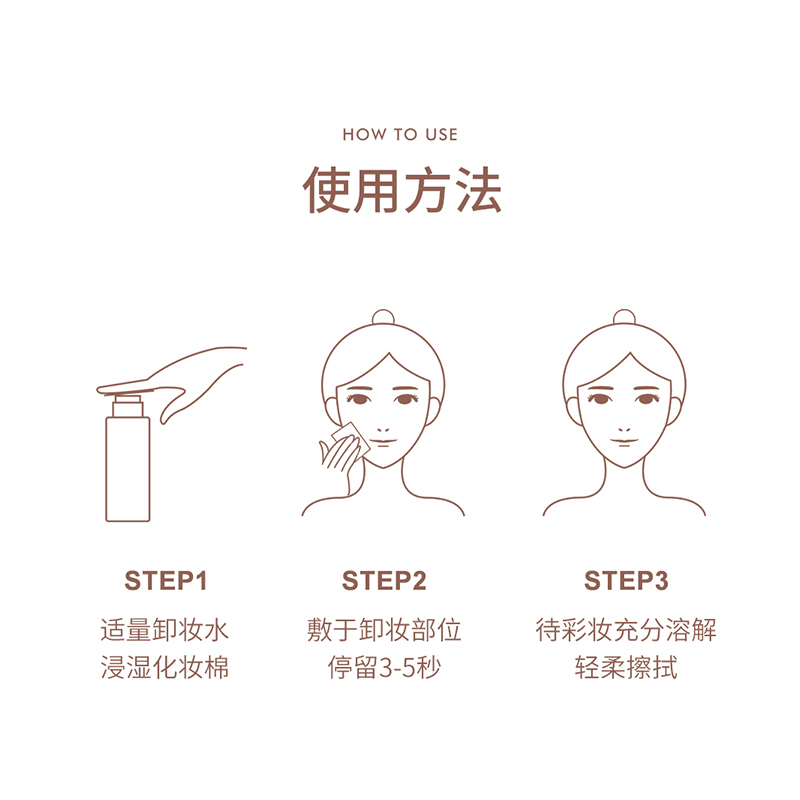 HOW TO USE

使用方法

STEP1

适量卸妆水
浸湿化妆棉

STEP2

敷于卸妆部位
停留3-5秒

STEP3

待彩妆充分溶解
轻柔擦拭