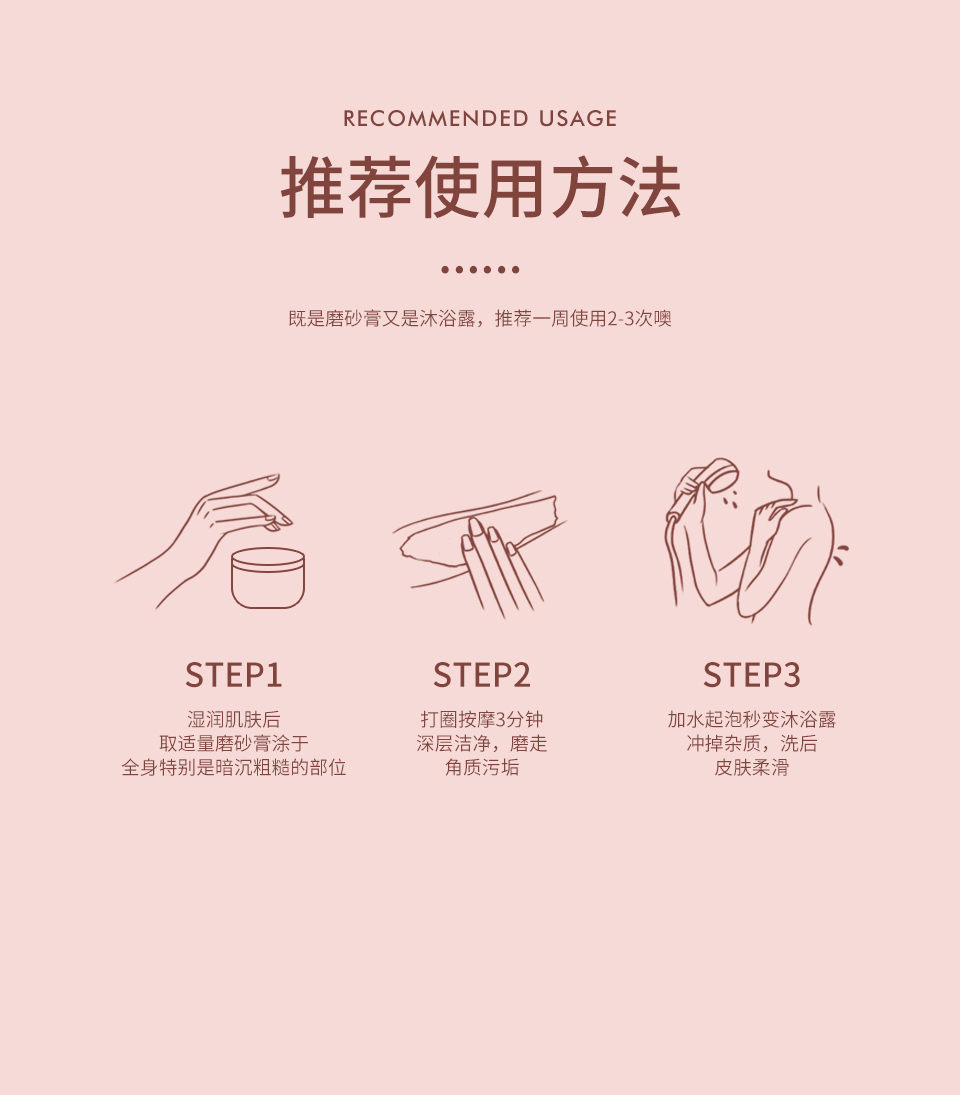 RECOMMENDED USAGE

推荐使用方法

既是磨砂膏又是沐浴露，推荐一周使用2-3次噢

STEP1

湿润肌肤后
取适量磨砂膏涂于
全身特别是暗沉粗糙的部位

STEP2

打圈按摩3分钟
深层洁净，磨走
角质污垢

STEP3

加水起泡秒变沐浴露
冲掉杂质，洗后
皮肤柔滑